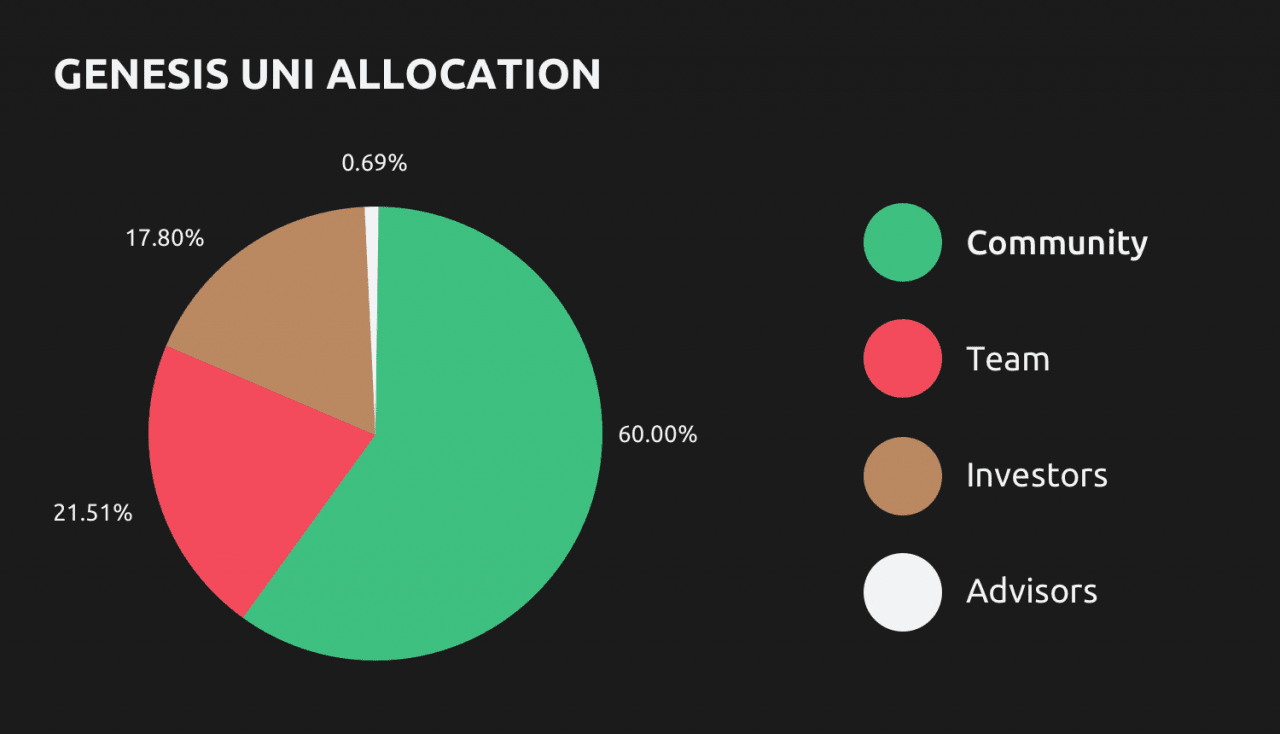 GENESIS UNI ALLOCATION

0.69%

17.80%

60.00%

21.51%

Community

Team

Investors

Advisors